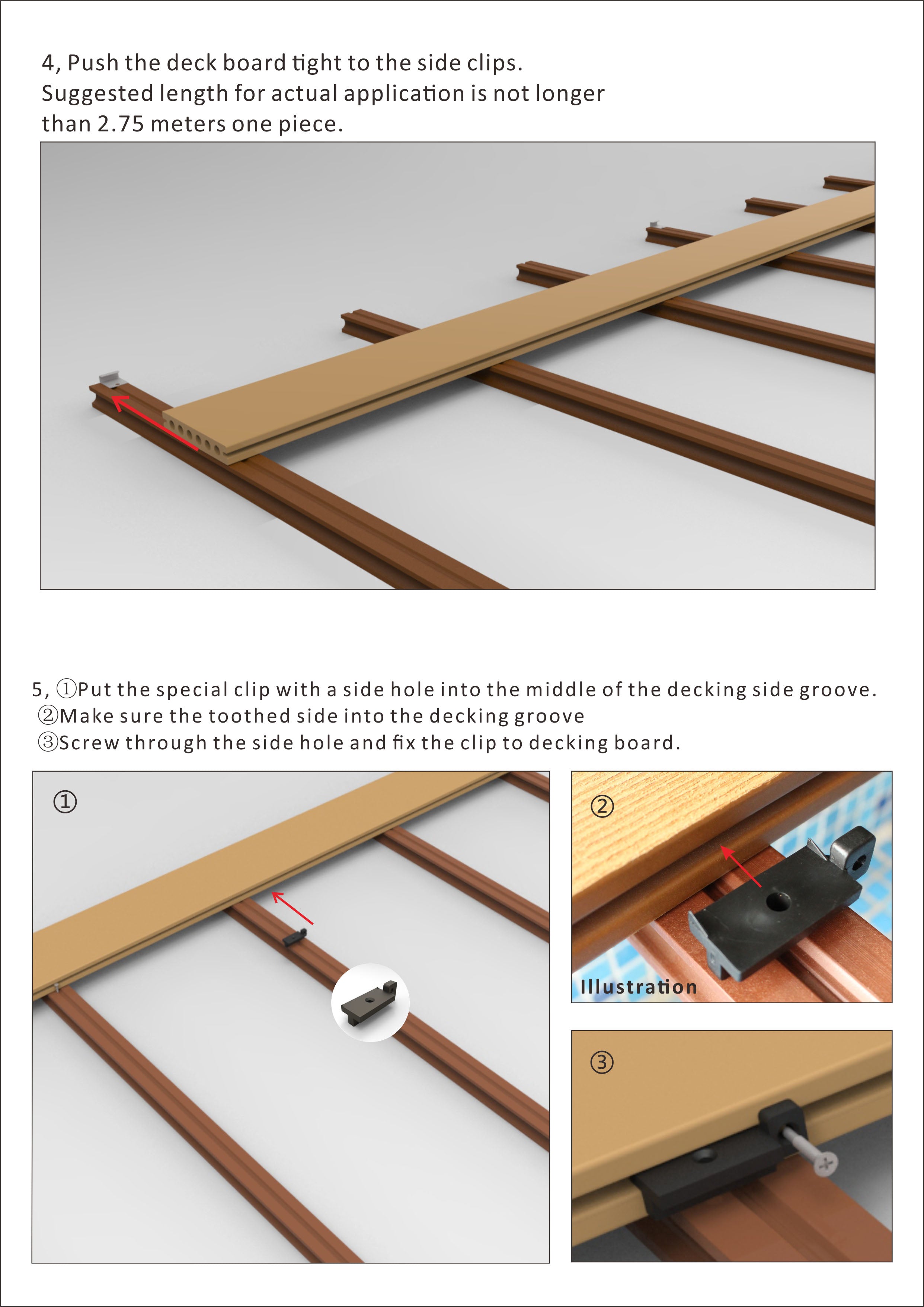 4, Push the deck board tight to the side clips.
Suggested length for actual application is not longer than 2.75 meters one piece.

5, ①Put the special clip with a side hole into the middle of the decking side groove.
②Make sure the toothed side into the decking groove
③Screw through the side hole and fix the clip to decking board.

①

②

Illustration

③